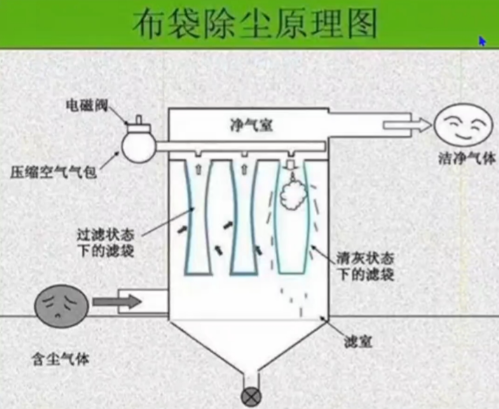 布袋除尘原理图

电磁阀

净气室

洁净气体

压缩空气气包

过滤状态下的滤袋

清灰状态下的滤袋

滤室

含尘气体